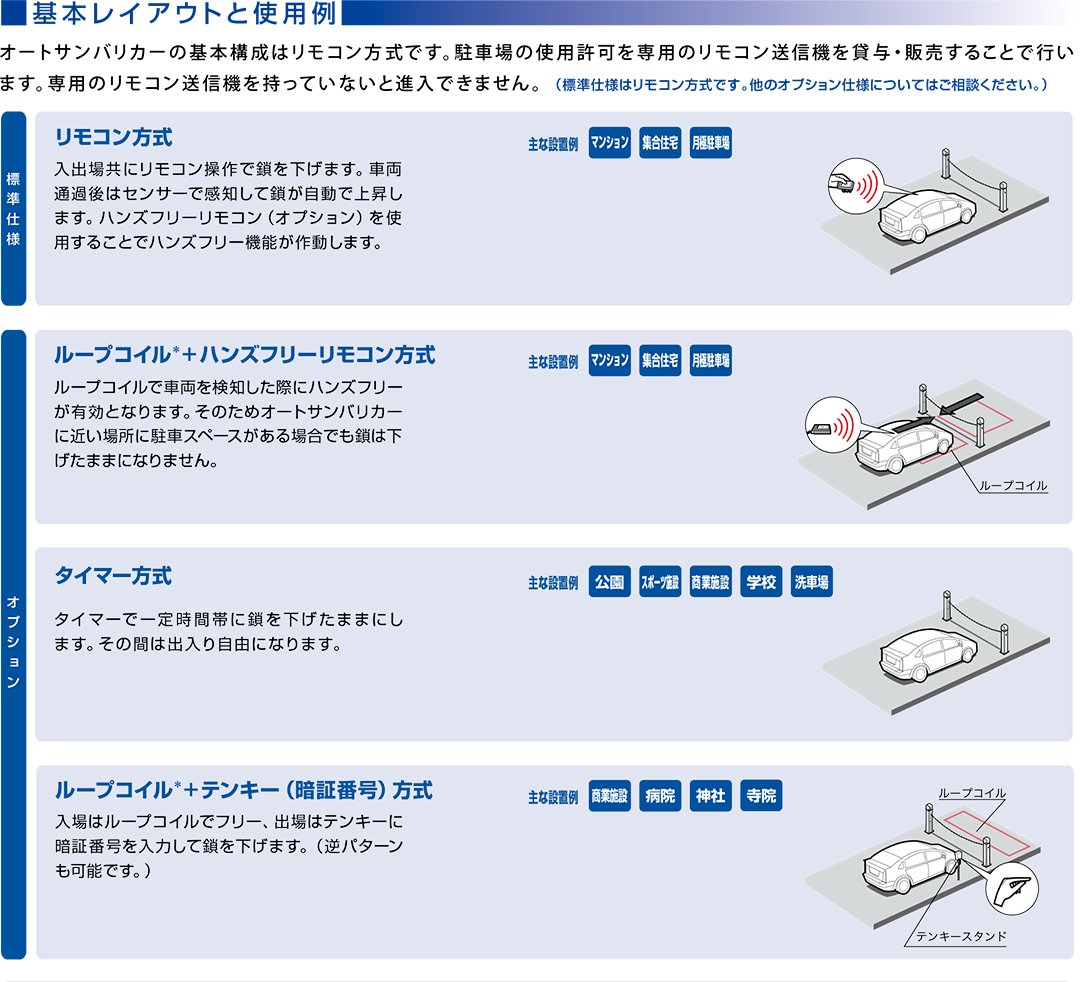 基本レイアウトと使用例

オートサンバリカーの基本構成はリモコン方式です。駐車場の使用許可を専用のリモコン送信機を貸与・販売することで行います。専用のリモコン送信機を持っていないと進入できません。（標準仕様はリモコン方式です。他のオプション仕様についてはご相談ください。）

標準仕様

リモコン方式

入出場共にリモコン操作で鎖を下げます。車両通過後はセンサーで感知して鎖が自動で上昇します。ハンズフリーリモコン（オプション）を使用することでハンズフリー機能が作動します。

主な設置例 マンション 集合住宅 月極駐車場

オプション

ループコイル*＋ハンズフリーリモコン方式

ループコイルで車両を検知した際にハンズフリーが有効となります。そのためオートサンバリカーに近い場所に駐車スペースがある場合でも鎖は下げたままになりません。

主な設置例 マンション 集合住宅 月極駐車場

ループコイル

タイマー方式

タイマーで一定時間帯に鎖を下げたままにします。その間は出入り自由になります。

主な設置例 公園 スポーツ施設 商業施設 学校 洗車場

ループコイル*＋テンキー（暗証番号）方式

入場はループコイルでフリー、出場はテンキーに暗証番号を入力して鎖を下げます。（逆パターンも可能です。）

主な設置例 商業施設 病院 神社 寺院

ループコイル

テンキースタンド