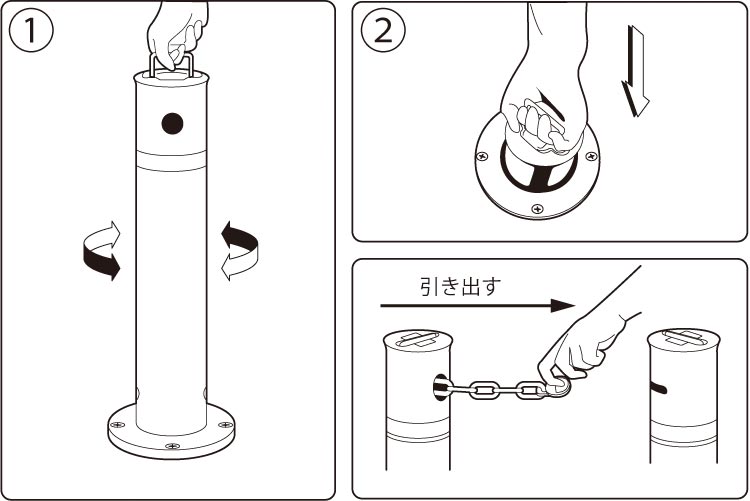 ①

②

引き出す